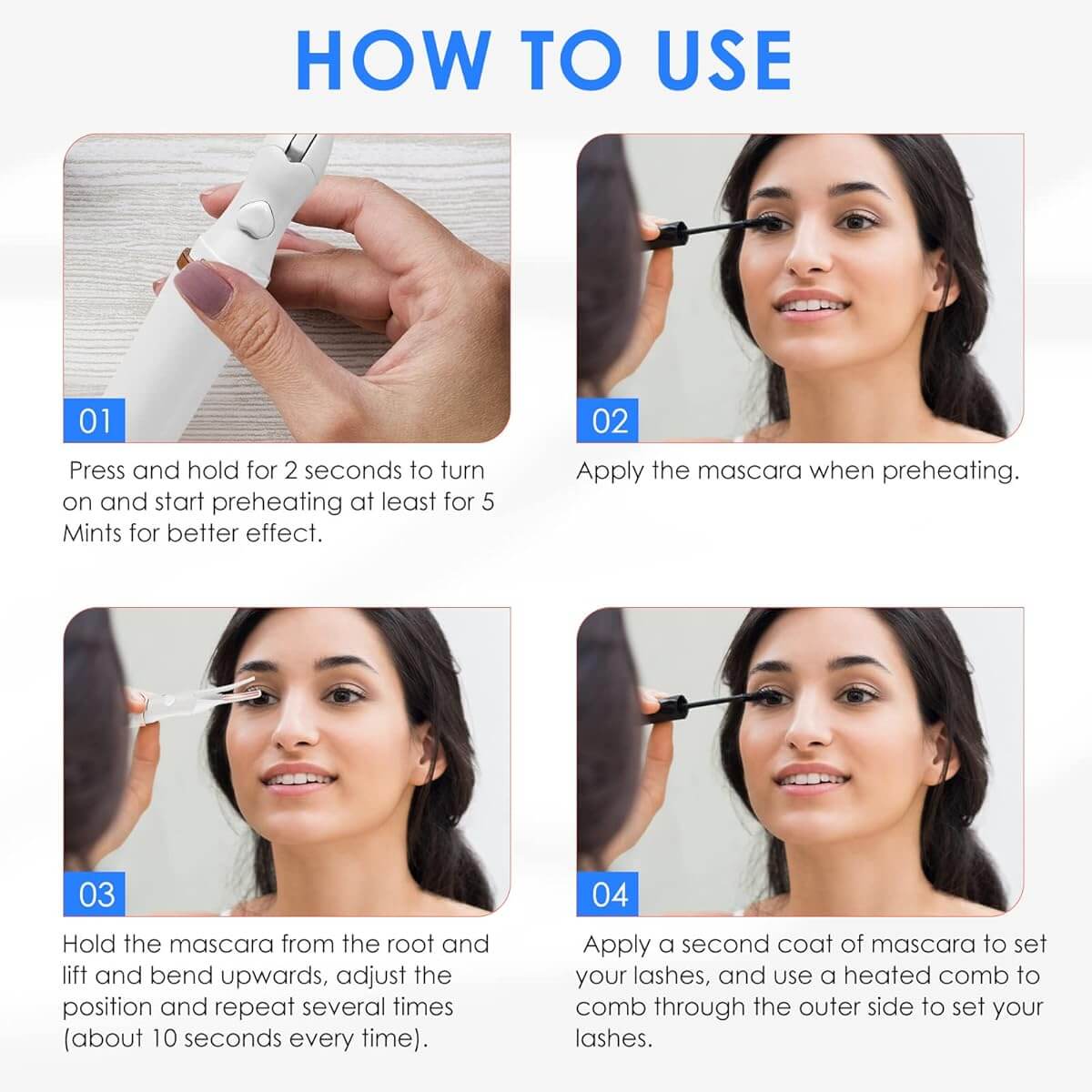 HOW TO USE

01

Press and hold for 2 seconds to turn on and start preheating at least for 5 Mints for better effect.

02

Apply the mascara when preheating.

03

Hold the mascara from the root and lift and bend upwards, adjust the position and repeat several times (about 10 seconds every time).

04

Apply a second coat of mascara to set your lashes, and use a heated comb to comb through the outer side to set your lashes.