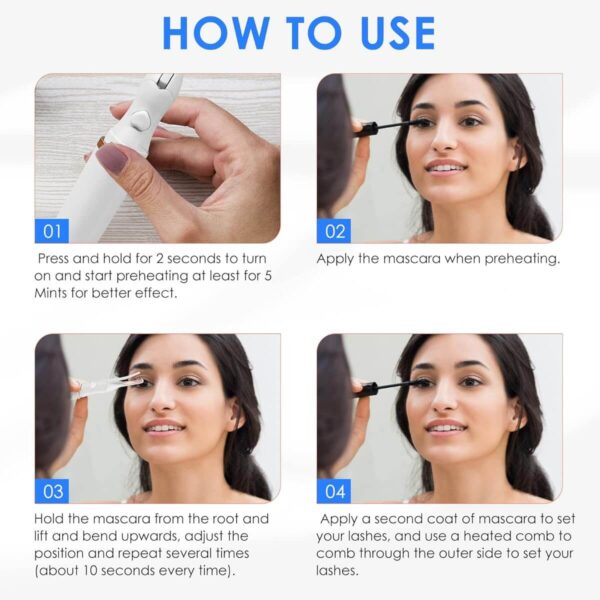 HOW TO USE

01

Press and hold for 2 seconds to turn on and start preheating at least for 5 Mints for better effect.

02

Apply the mascara when preheating.

03

Hold the mascara from the root and lift and bend upwards, adjust the position and repeat several times (about 10 seconds every time).

04

Apply a second coat of mascara to set your lashes, and use a heated comb to comb through the outer side to set your lashes.