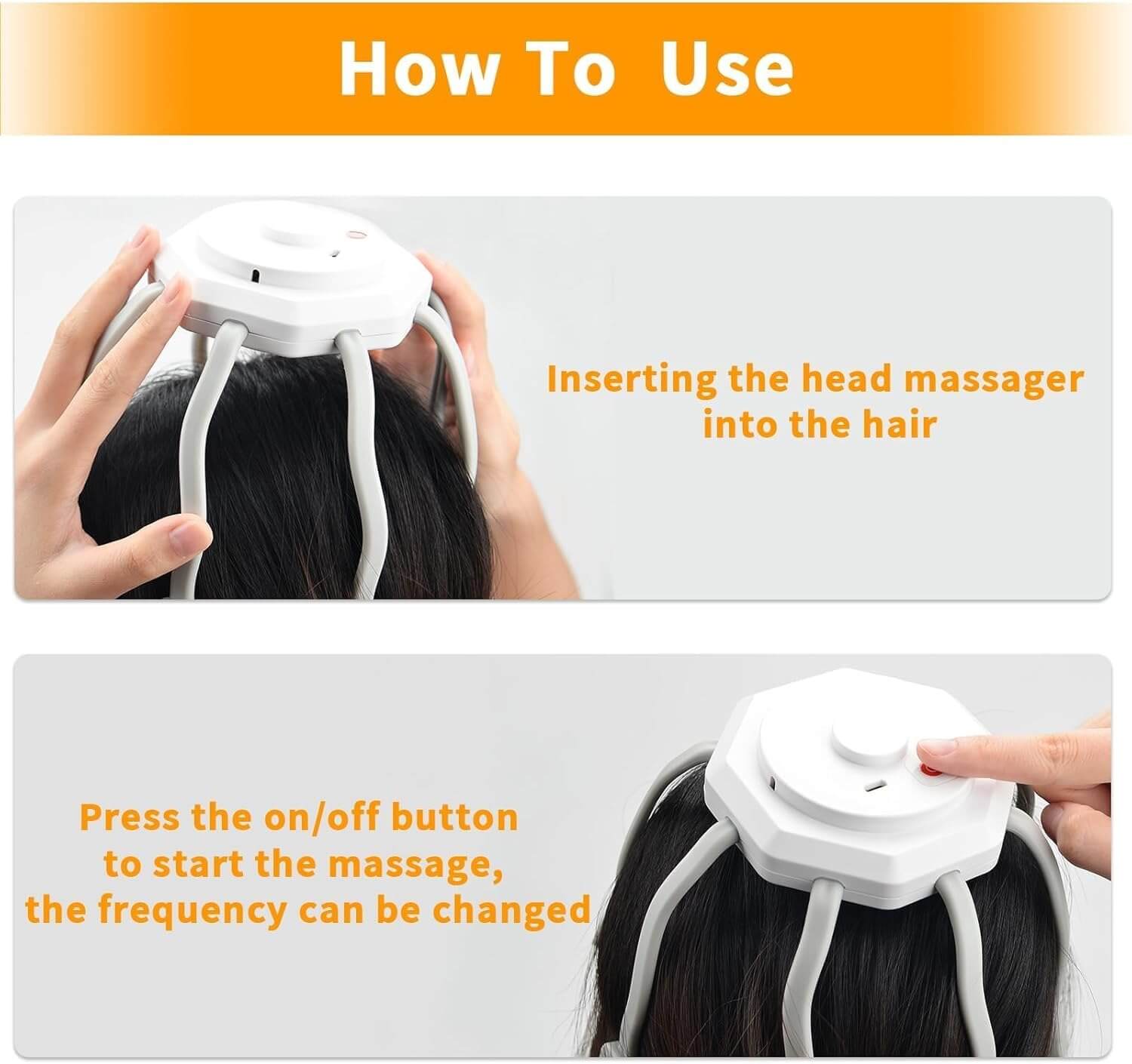 How To Use

Inserting the head massager into the hair

Press the on/off button to start the massage, the frequency can be changed