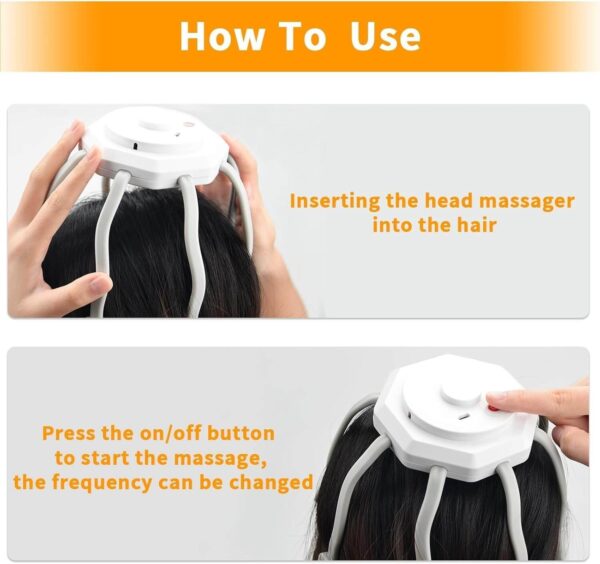 How To Use

Inserting the head massager into the hair

Press the on/off button to start the massage, the frequency can be changed